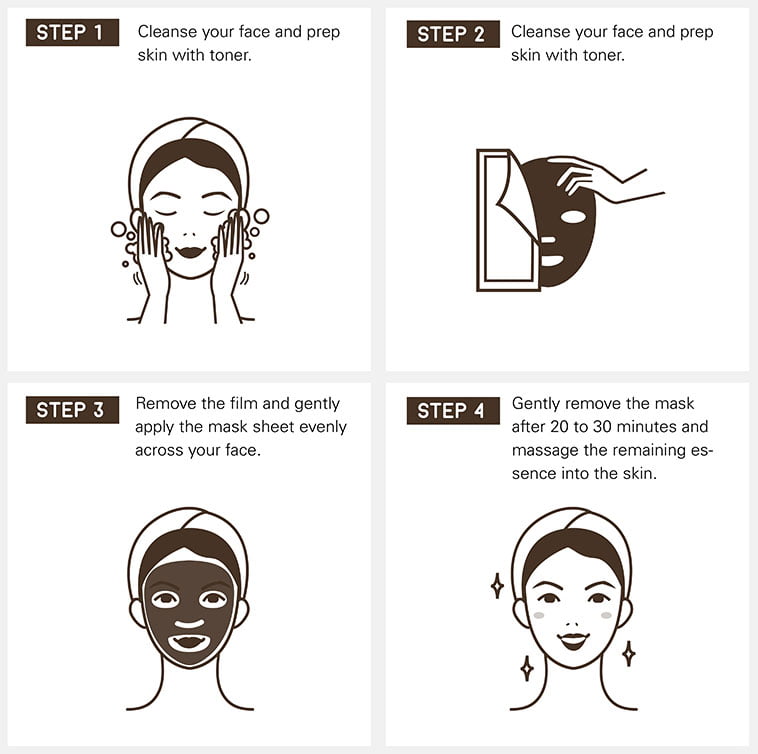 STEP 1 Cleanse your face and prep skin with toner.

STEP 2 Cleanse your face and prep skin with toner.

STEP 3 Remove the film and gently apply the mask sheet evenly across your face.

STEP 4 Gently remove the mask after 20 to 30 minutes and massage the remaining essence into the skin.