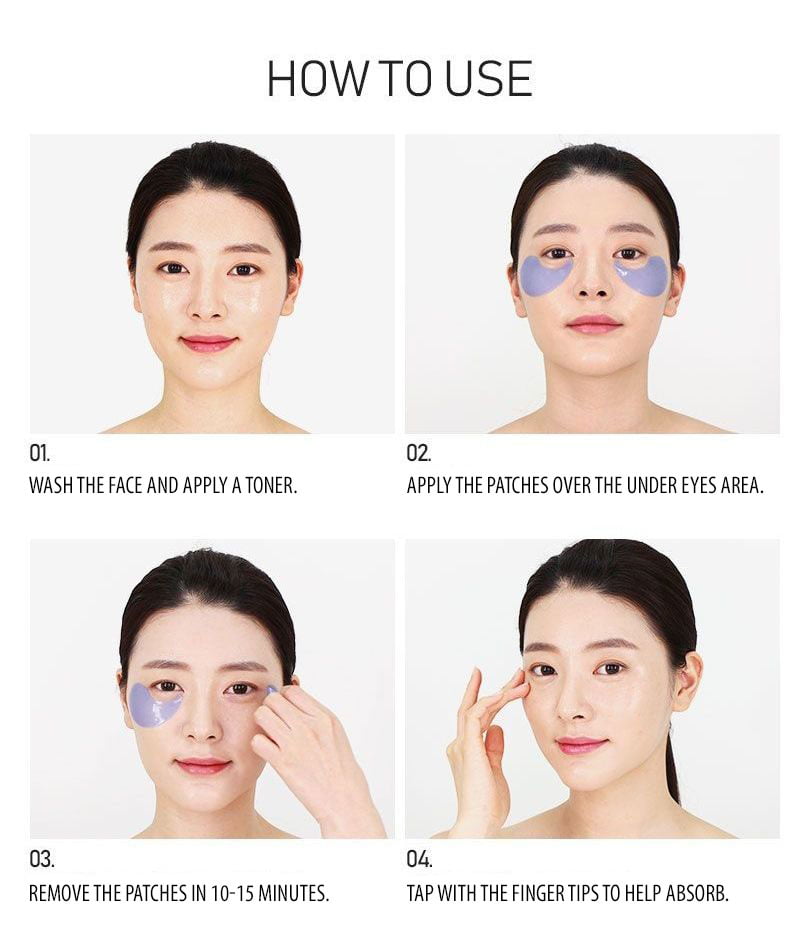 HOW TO USE

01.
WASH THE FACE AND APPLY A TONER.

02.
APPLY THE PATCHES OVER THE UNDER EYES AREA.

03.
REMOVE THE PATCHES IN 10-15 MINUTES.

04.
TAP WITH THE FINGER TIPS TO HELP ABSORB.